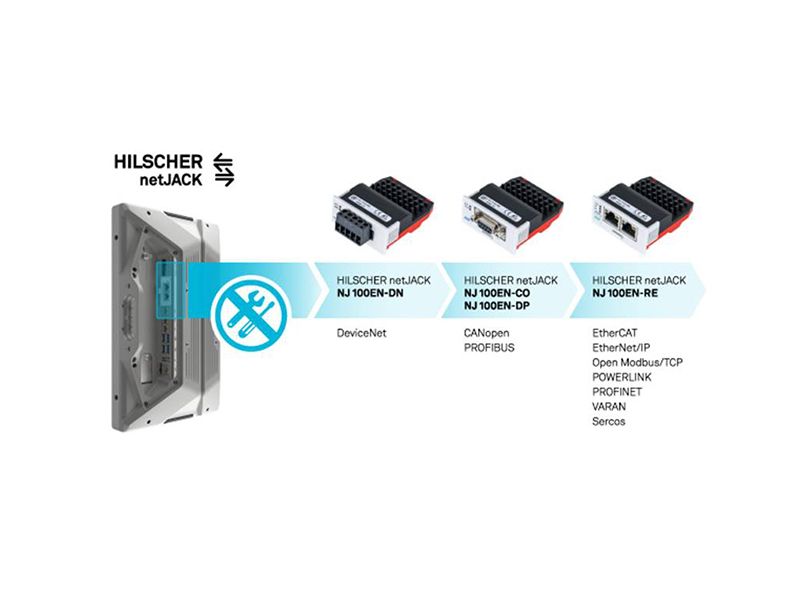 HILSCHER
netJACK

HILSCHER netJACK
NJ 100EN-DN

DeviceNet

HILSCHER netJACK
NJ 100EN-CO
NJ 100EN-DP

CANopen
PROFIBUS

HILSCHER netJACK
NJ 100EN-RE

EtherCAT
EtherNet/IP
Open Modbus/TCP
POWERLINK
PROFINET
VARAN
Sercos